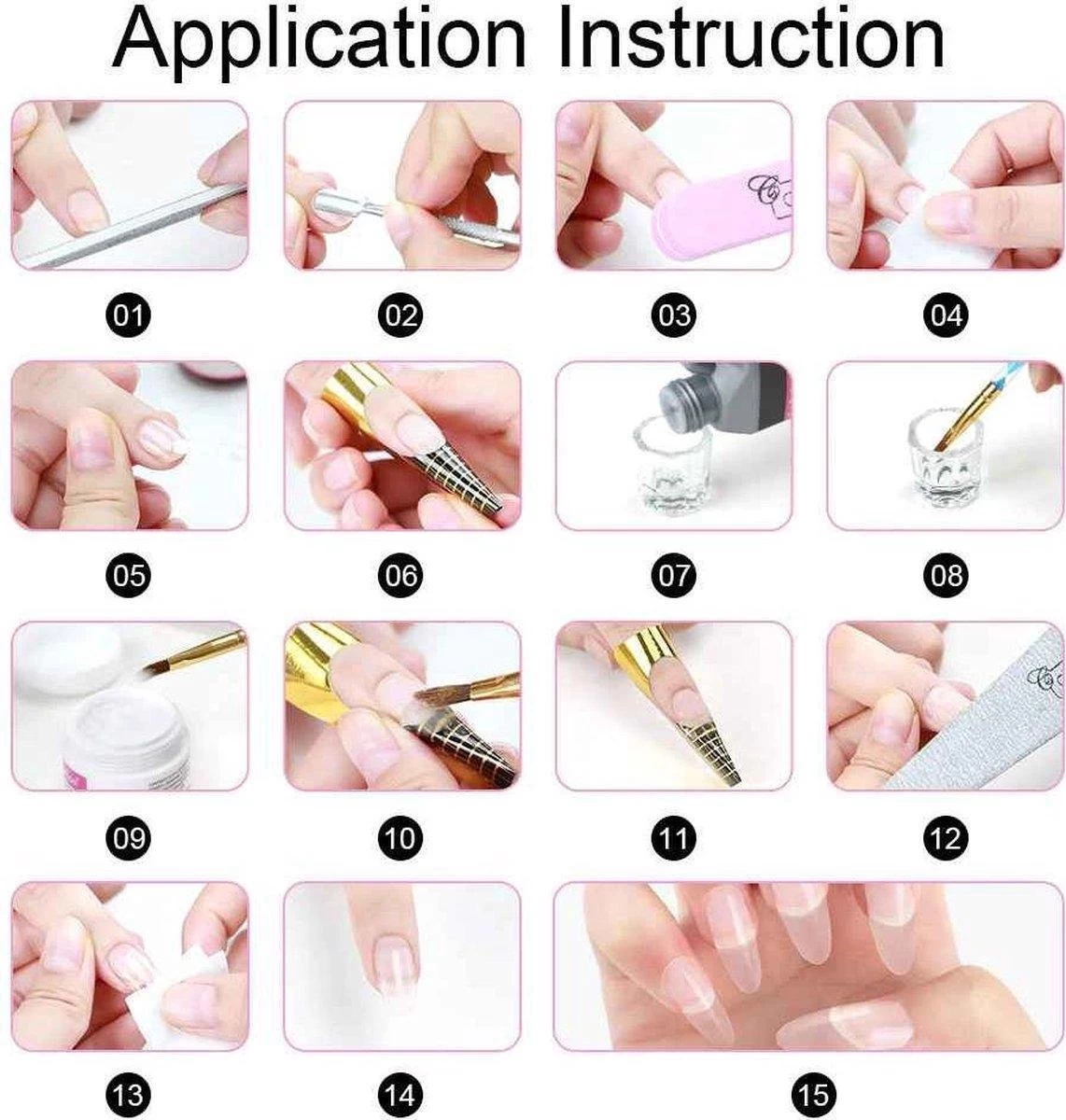 Application Instruction

01

02

03

04

05

06

07

08

09

10

11

12

13

14

15