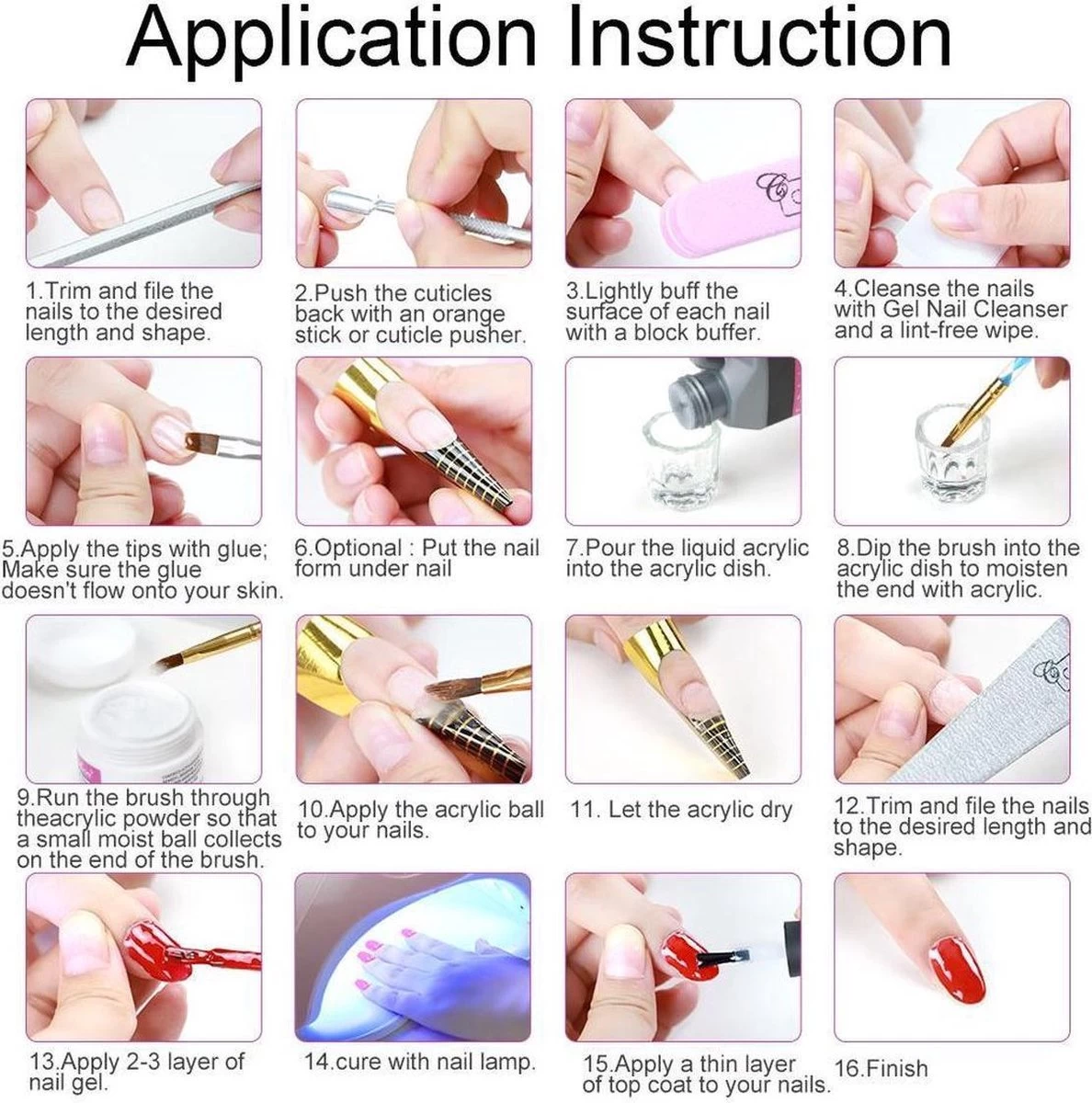 Application Instruction

1.Trim and file the nails to the desired length and shape.

2.Push the cuticles back with an orange stick or cuticle pusher.

3.Lightly buff the surface of each nail with a block buffer.

4.Cleanse the nails with Gel Nail Cleanser and a lint-free wipe.

5.Apply the tips with glue; Make sure the glue doesn't flow onto your skin.

6.Optional : Put the nail form under nail

7.Pour the liquid acrylic into the acrylic dish.

8.Dip the brush into the acrylic dish to moisten the end with acrylic.

9.Run the brush through theacrylic powder so that a small moist ball collects on the end of the brush.

10.Apply the acrylic ball to your nails.

11. Let the acrylic dry

12.Trim and file the nails to the desired length and shape.

13.Apply 2-3 layer of nail gel.

14.cure with nail lamp.

15.Apply a thin layer of top coat to your nails.

16.Finish