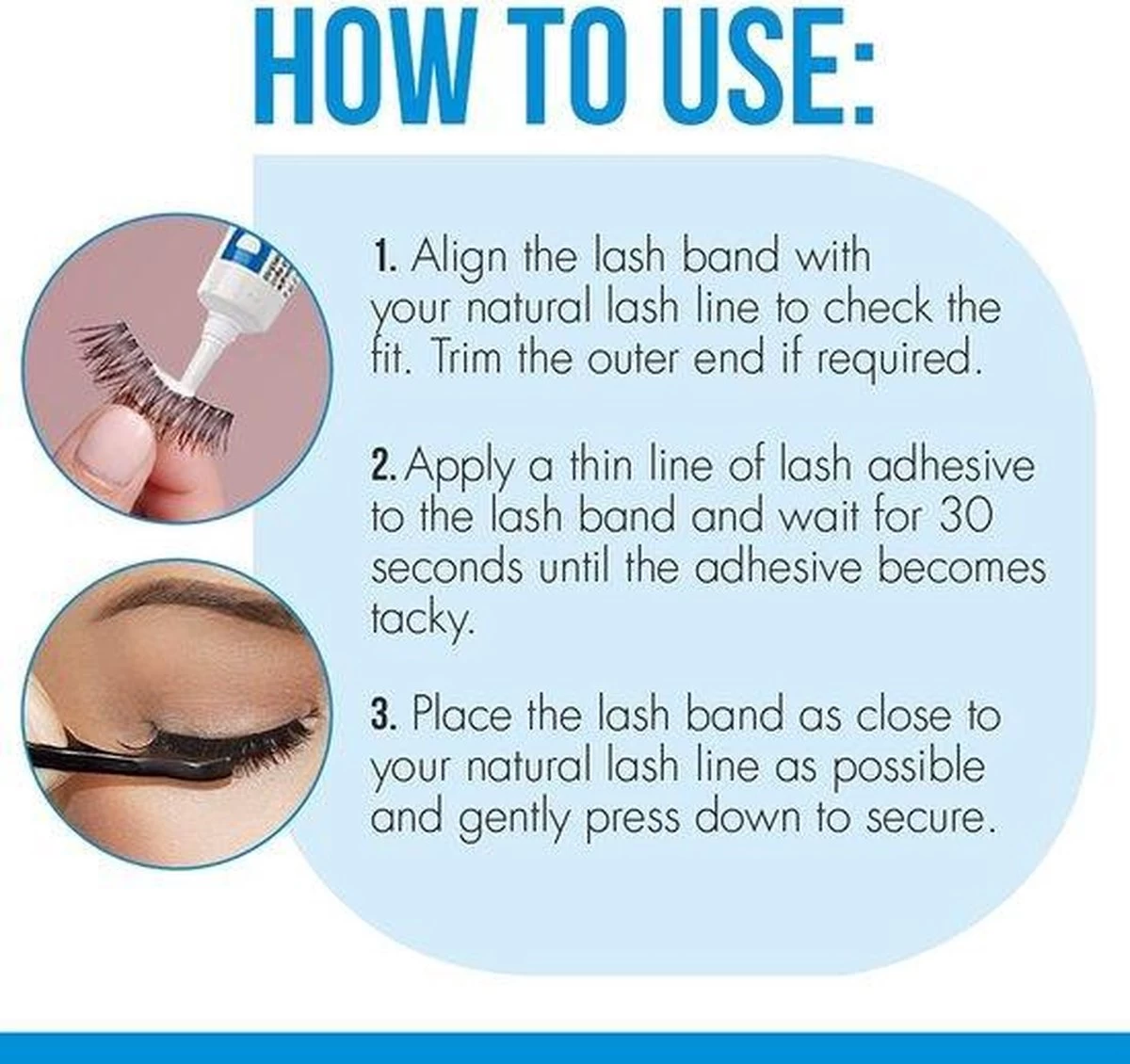 HOW TO USE:

1. Align the lash band with your natural lash line to check the fit. Trim the outer end if required.

2. Apply a thin line of lash adhesive to the lash band and wait for 30 seconds until the adhesive becomes tacky.

3. Place the lash band as close to your natural lash line as possible and gently press down to secure.