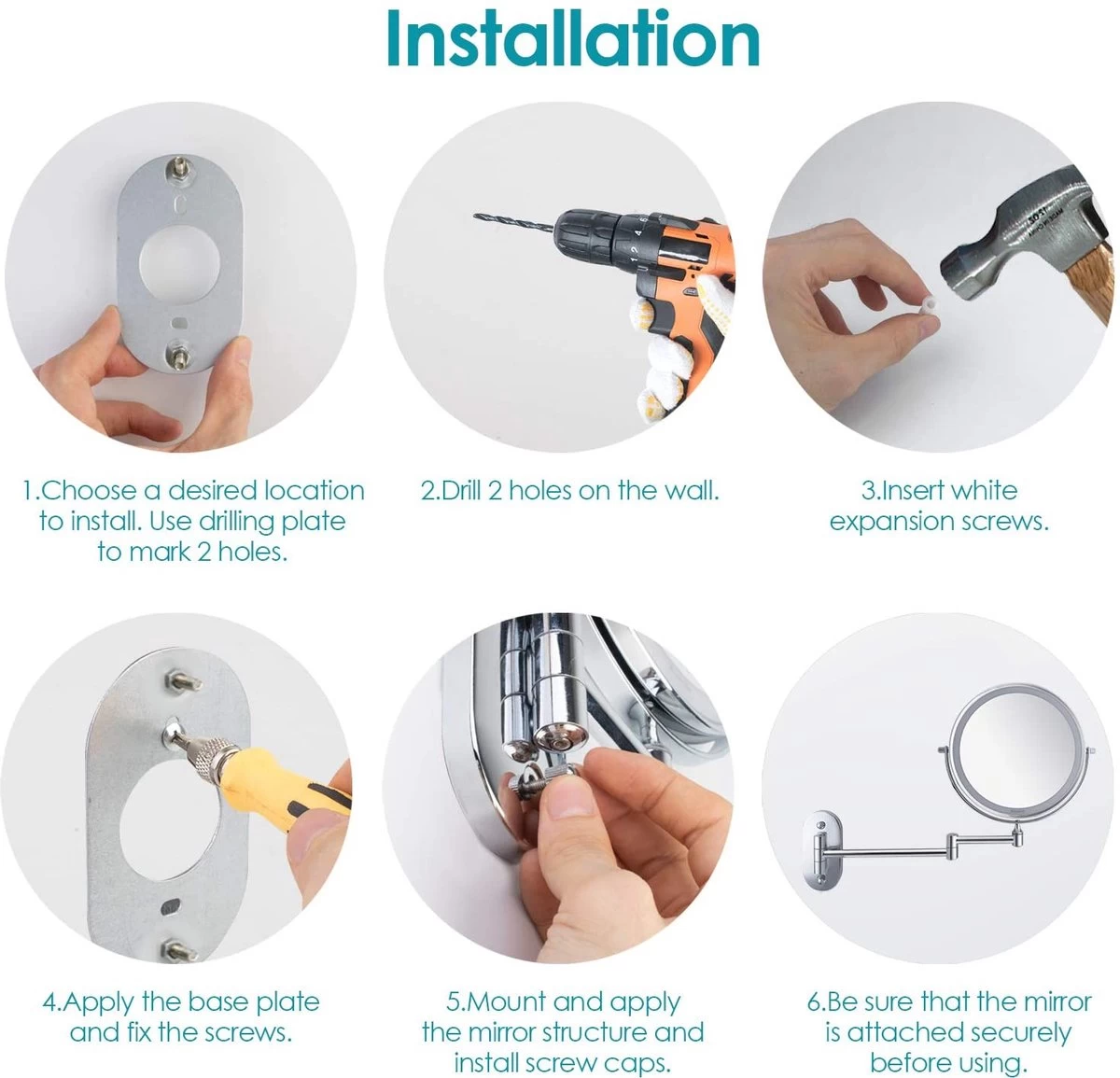 Installation

1.Choose a desired location to install. Use drilling plate to mark 2 holes.

2.Drill 2 holes on the wall.

3.Insert white expansion screws.

4.Apply the base plate and fix the screws.

5.Mount and apply the mirror structure and install screw caps.

6.Be sure that the mirror is attached securely before using.