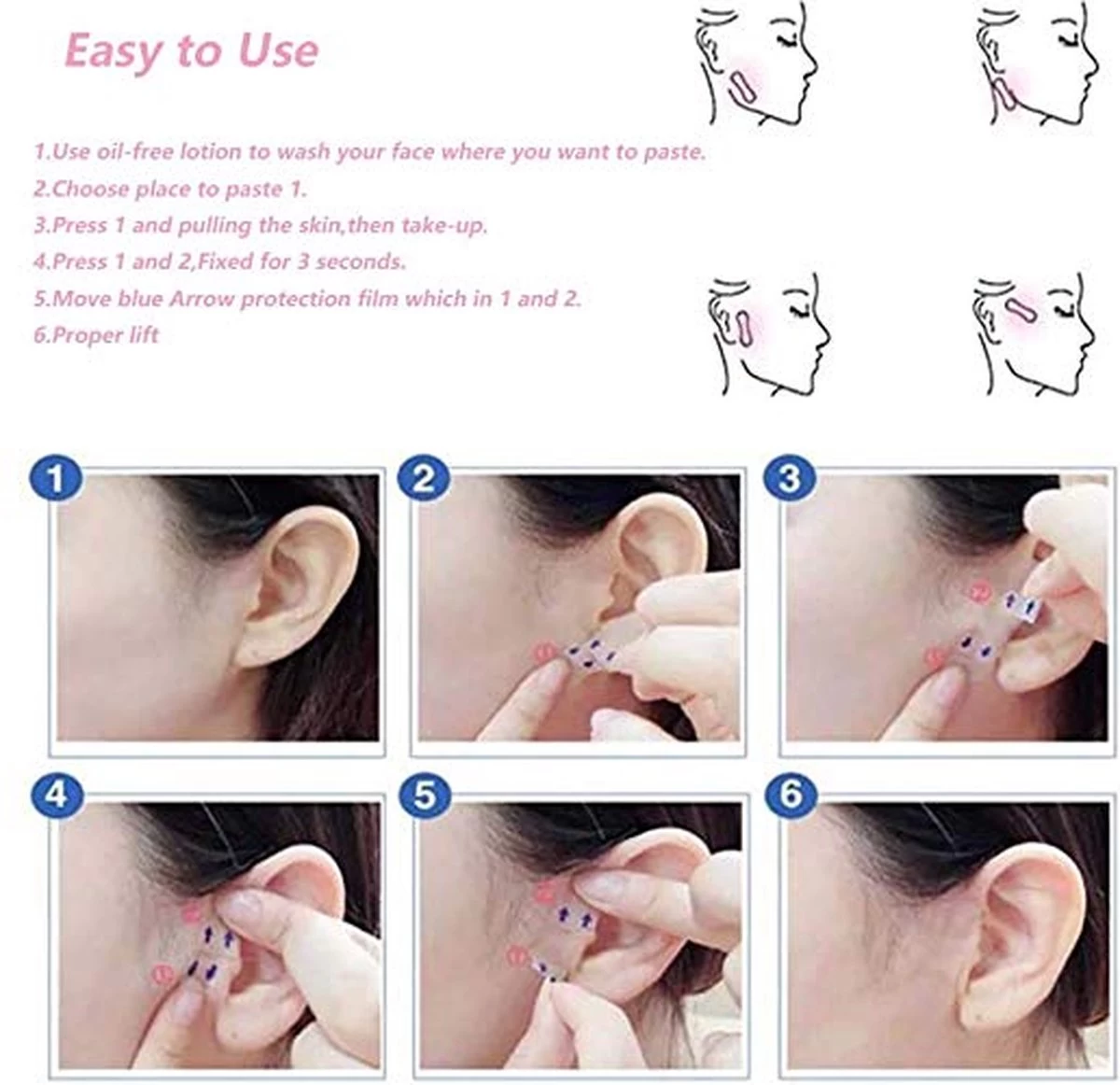 Easy to Use

1.Use oil-free lotion to wash your face where you want to paste.
2.Choose place to paste 1.
3.Press 1 and pulling the skin,then take-up.
4.Press 1 and 2,Fixed for 3 seconds.
5.Move blue Arrow protection film which in 1 and 2.
6.Proper lift

1

2

3

4

5

6