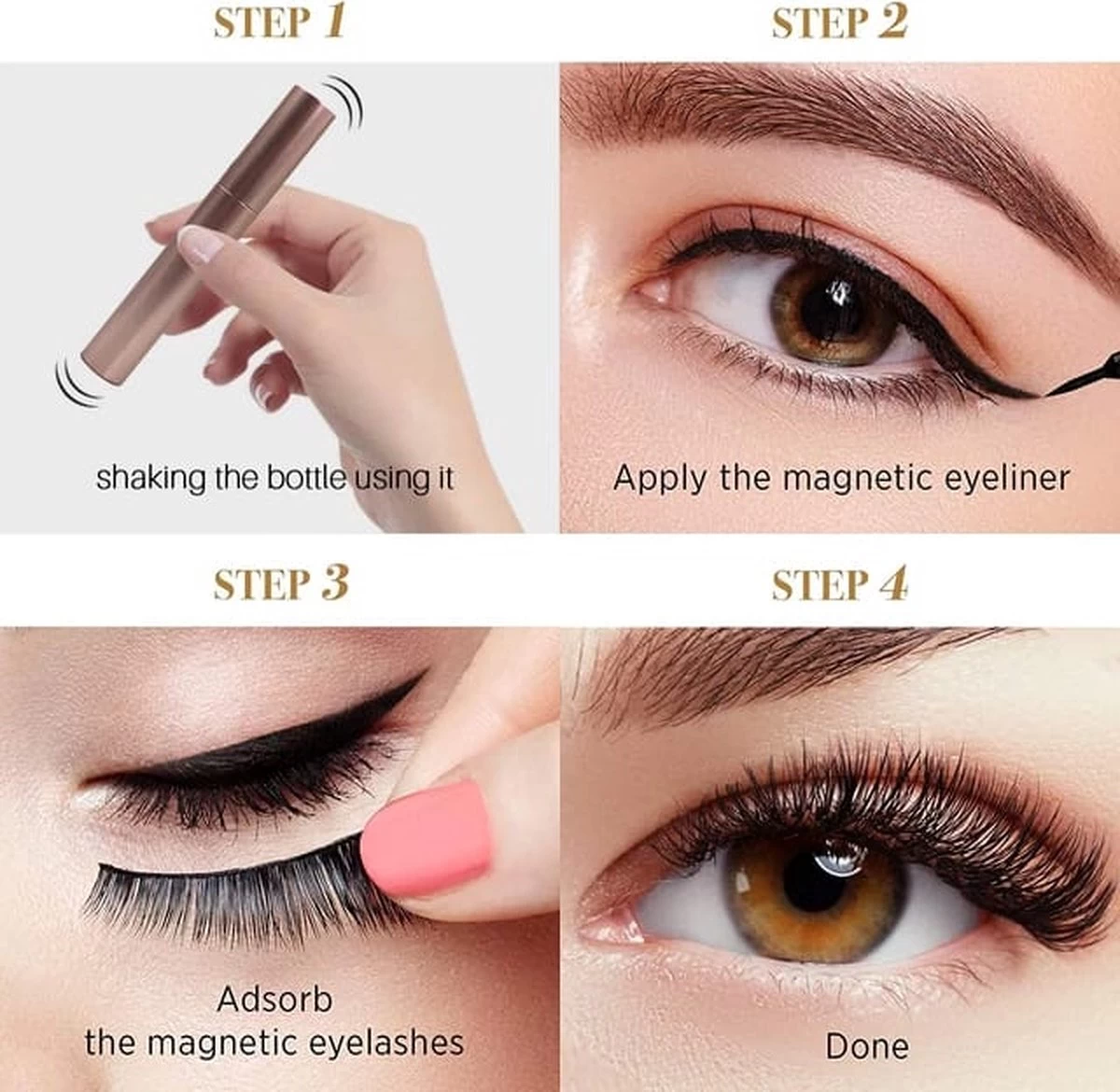 STEP 1

shaking the bottle using it

STEP 2

Apply the magnetic eyeliner

STEP 3

Adsorb
the magnetic eyelashes

STEP 4

Done