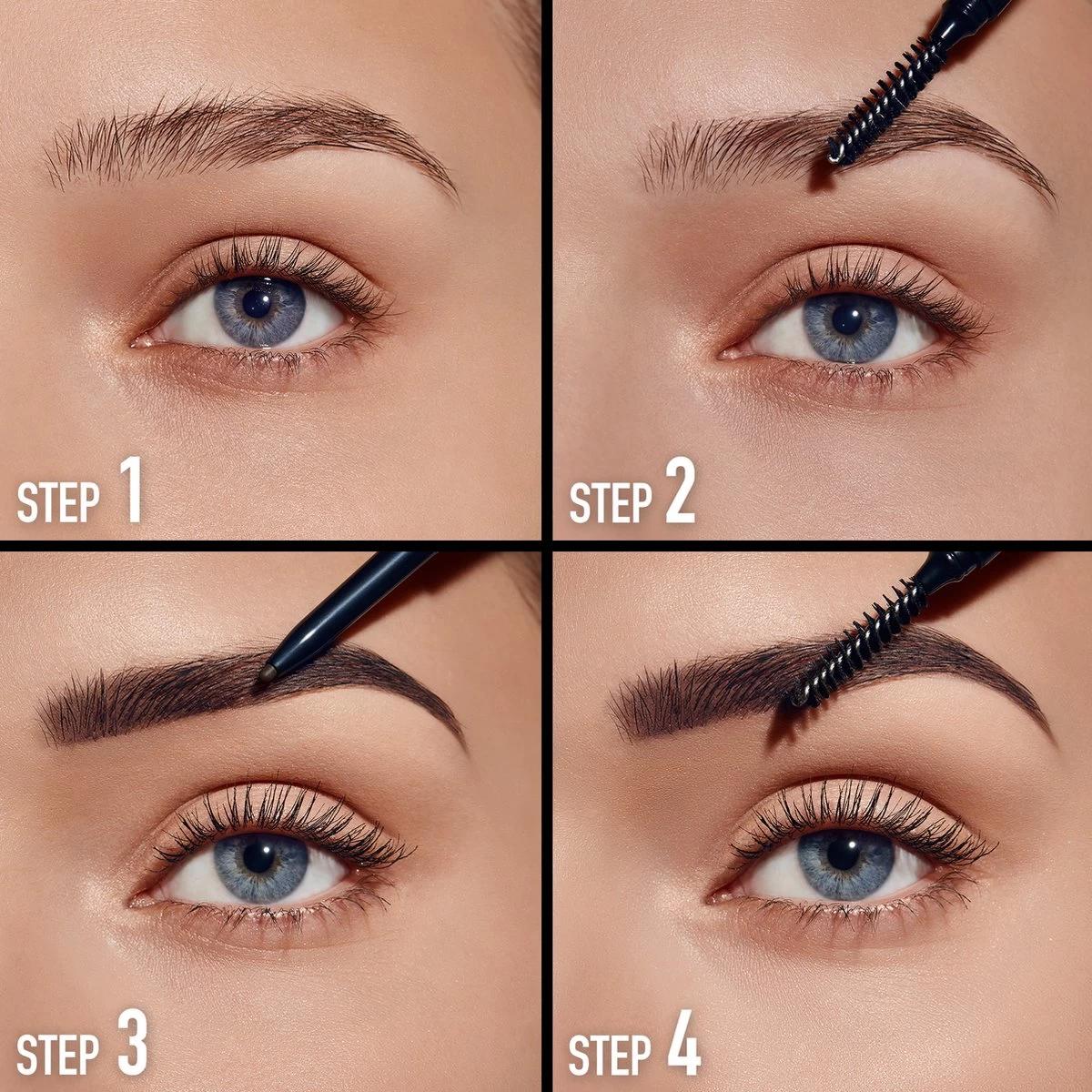 STEP 1

STEP 2

STEP 3

STEP 4