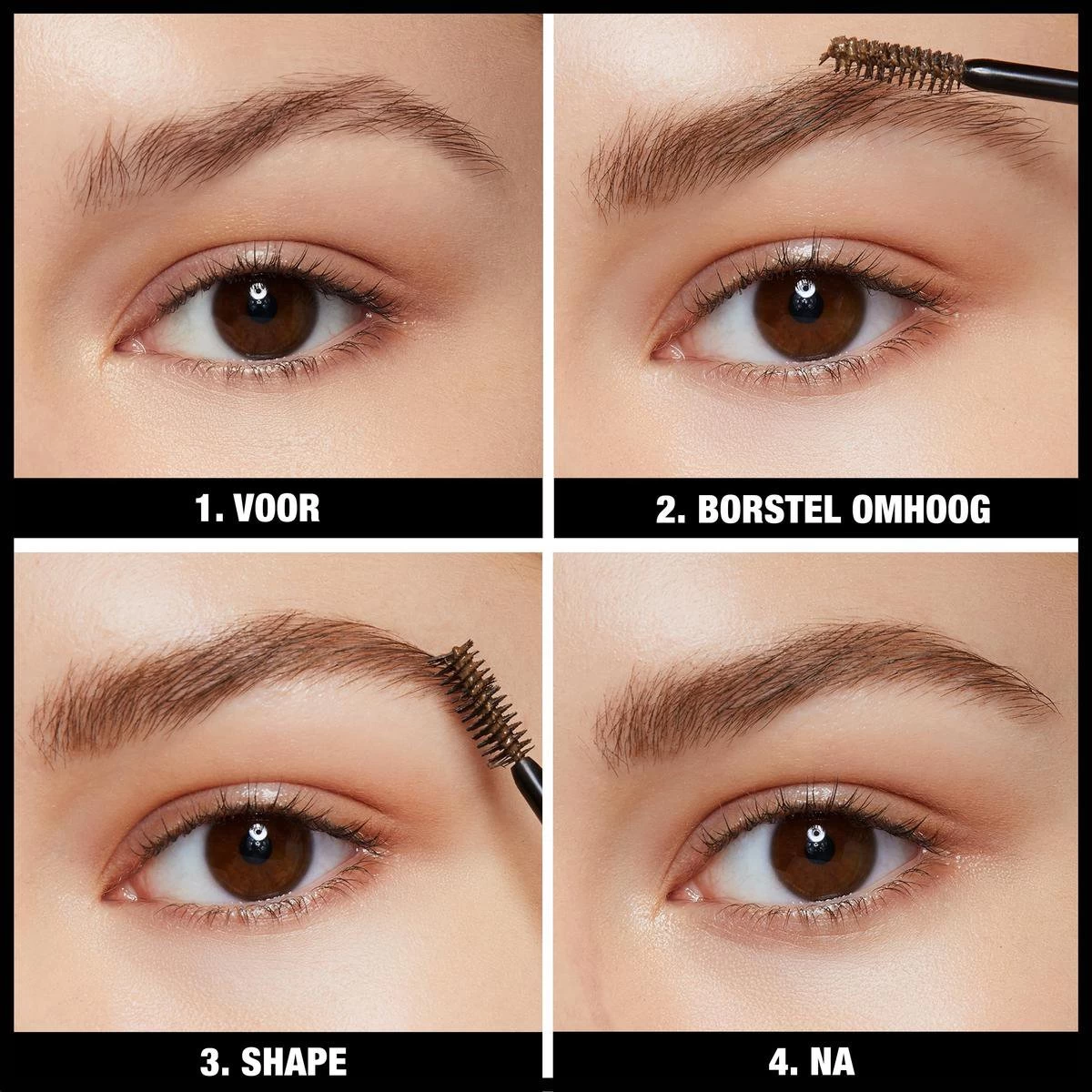 1. VOOR

2. BORSTEL OMHOOG

3. SHAPE

4. NA