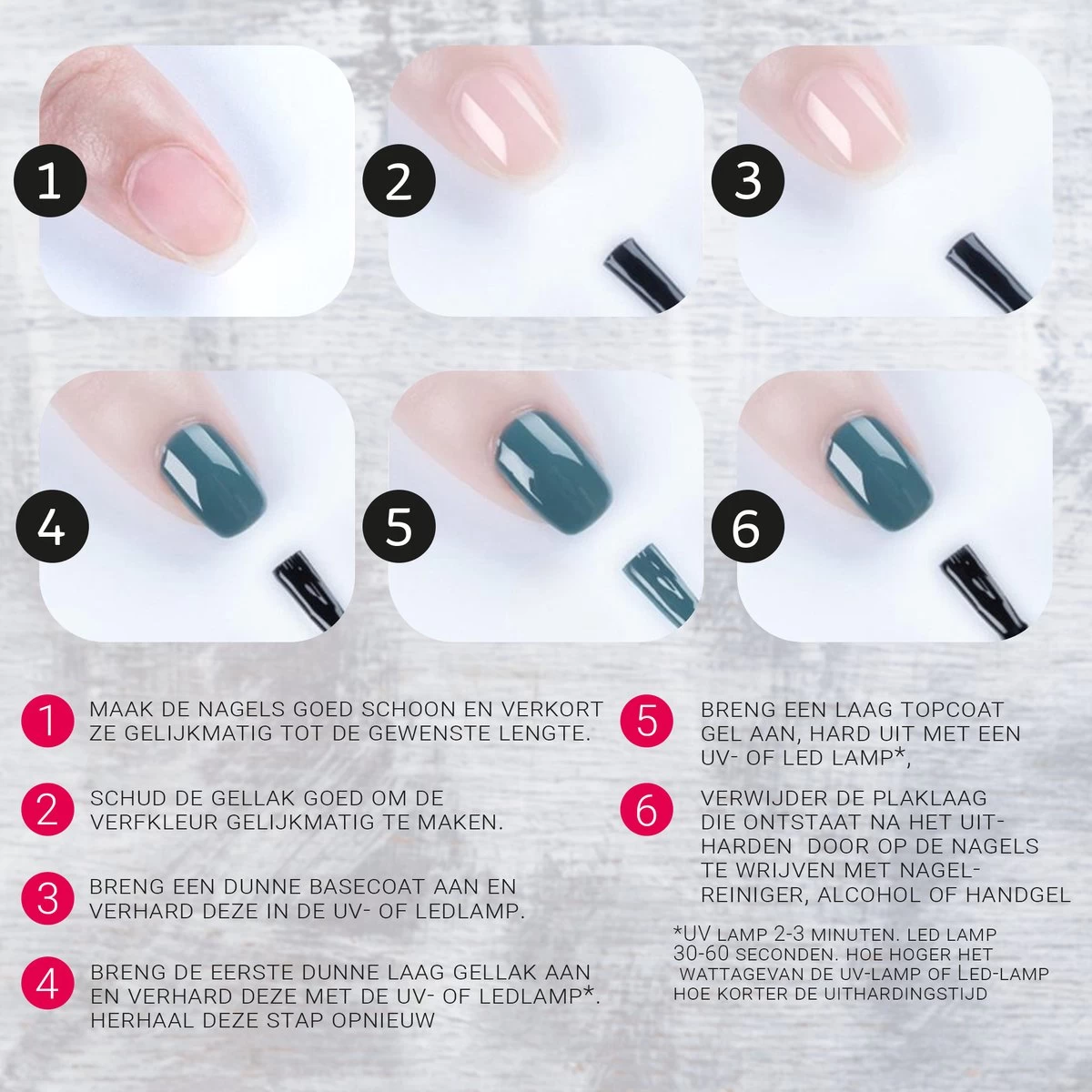 1

2

3

4

5

6

1 MAAK DE NAGELS GOED SCHOON EN VERKORT ZE GELIJKMATIG TOT DE GEWENSTE LENGTE.

2 SCHUD DE GELLAK GOED OM DE VERFKLEUR GELIJKMATIG TE MAKEN.

3 BRENG EEN DUNNE BASECOAT AAN EN VERHARD DEZE IN DE UV- OF LEDLAMP.

4 BRENG DE EERSTE DUNNE LAAG GELLAK AAN EN VERHARD DEZE MET DE UV- OF LEDLAMP*. HERHAAL DEZE STAP OPNIEUW

5 BRENG EEN LAAG TOPCOAT GEL AAN, HARD UIT MET EEN UV- OF LED LAMP*,

6 VERWIJDER DE PLAKLAAG DIE ONTSTAAT NA HET UITHARDEN DOOR OP DE NAGELS TE WRIJVEN MET NAGELREINIGER, ALCOHOL OF HANDGEL

*UV LAMP 2-3 MINUTEN. LED LAMP 30-60 SECONDEN. HOE HOGER HET WATTAGEVAN DE UV-LAMP OF LED-LAMP HOE KORTER DE UITHARDINGSTIJD