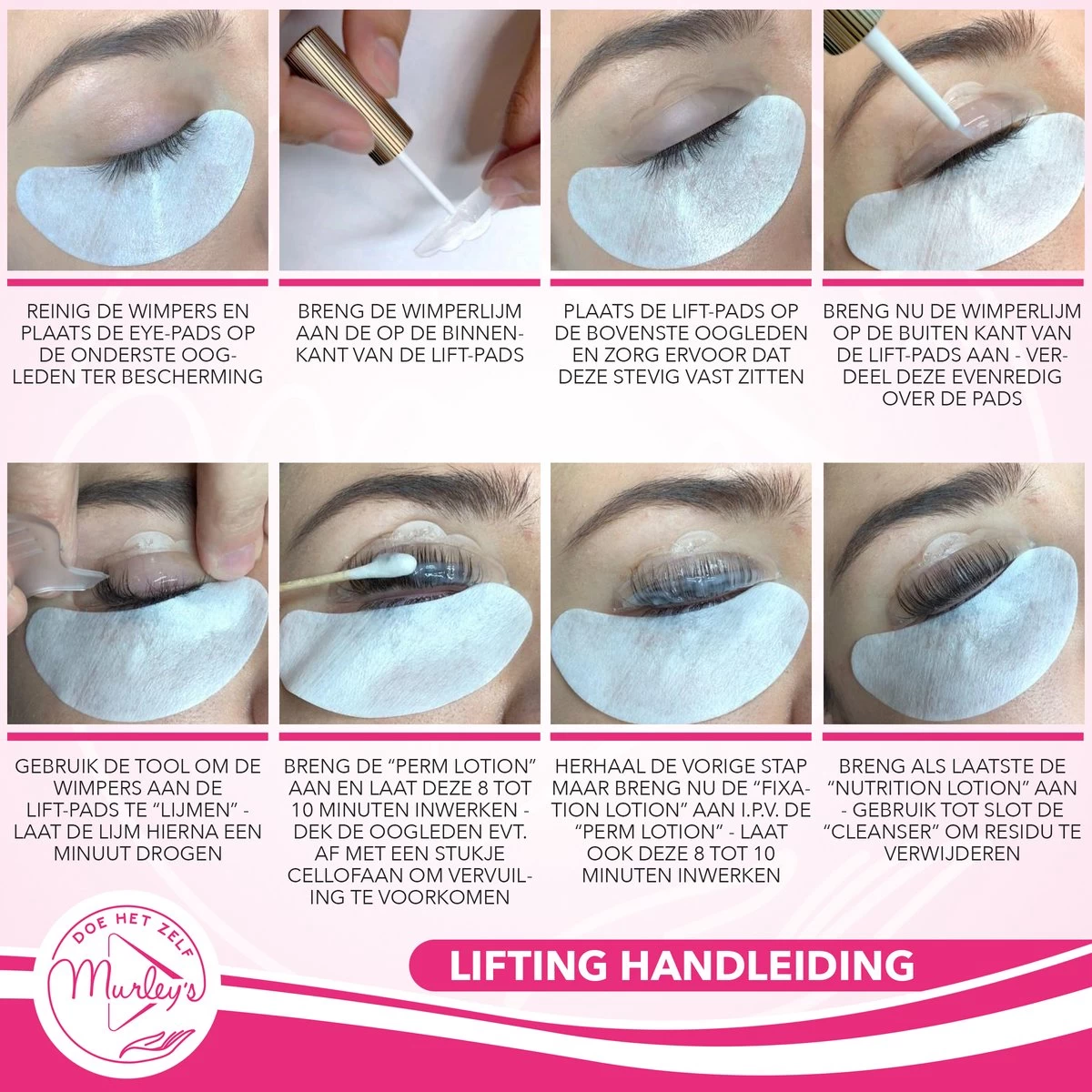 REINIG DE WIMPERS EN PLAATS DE EYE-PADS OP DE ONDERSTE OOGLEDEN TER BESCHERMING

BRENG DE WIMPERLIJM AAN DE OP DE BINNENKANT VAN DE LIFT-PADS

PLAATS DE LIFT-PADS OP DE BOVENSTE OOGLEDEN EN ZORG ERVOOR DAT DEZE STEVIG VAST ZITTEN

BRENG NU DE WIMPERLIJM OP DE BUITEN KANT VAN DE LIFT-PADS AAN - VERDEEL DEZE EVENREDIG OVER DE PADS

GEBRUIK DE TOOL OM DE WIMPERS AAN DE LIFT-PADS TE "LIJMEN" - LAAT DE LIJM HIERNA EEN MINUUT DROGEN

BRENG DE "PERM LOTION" AAN EN LAAT DEZE 8 TOT 10 MINUTEN INWERKEN - DEK DE OOGLEDEN EVT. AF MET EEN STUKJE CELLOFAAN OM VERVUILING TE VOORKOMEN

HERHAAL DE VORIGE STAP MAAR BRENG NU DE "FIXATION LOTION" AAN I.P.V. DE "PERM LOTION" - LAAT OOK DEZE 8 TOT 10 MINUTEN INWERKEN

BRENG ALS LAATSTE DE "NUTRITION LOTION" AAN - GEBRUIK TOT SLOT DE "CLEANSER" OM RESIDU TE VERWIJDEREN

DOE HET ZELF
Murley's

LIFTING HANDLEIDING