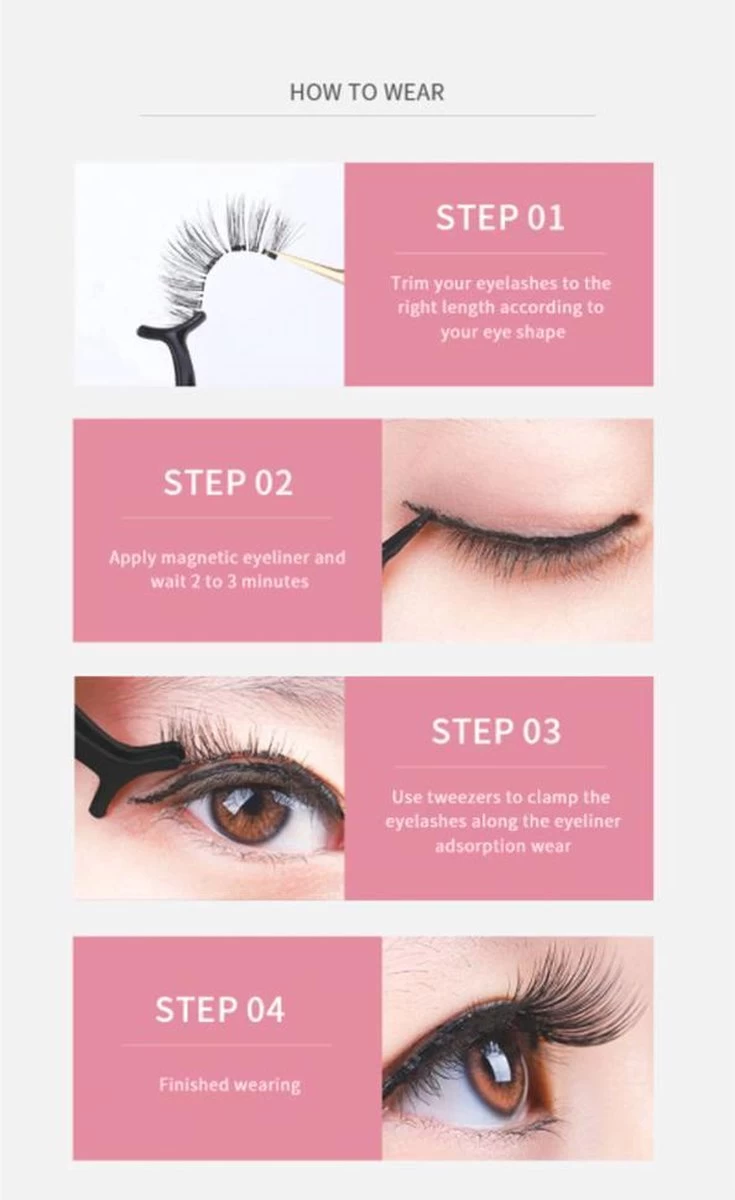 HOW TO WEAR

STEP 01

Trim your eyelashes to the right length according to your eye shape

STEP 02

Apply magnetic eyeliner and wait 2 to 3 minutes

STEP 03

Use tweezers to clamp the eyelashes along the eyeliner adsorption wear

STEP 04

Finished wearing